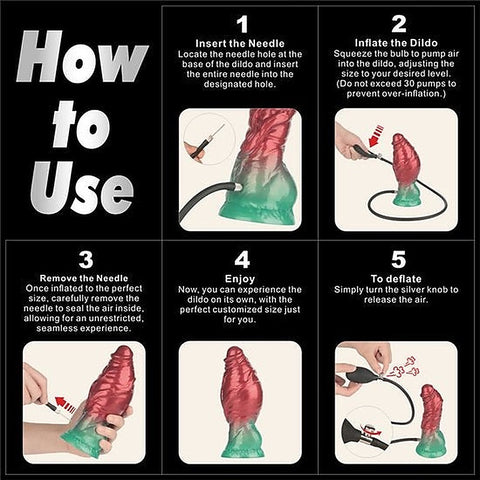 How to Use

1
Insert the Needle
Locate the needle hole at the base of the dildo and insert the entire needle into the designated hole.

2
Inflate the Dildo
Squeeze the bulb to pump air into the dildo, adjusting the size to your desired level. (Do not exceed 30 pumps to prevent over-inflation.)

3
Remove the Needle
Once inflated to the perfect size, carefully remove the needle to seal the air inside, allowing for an unrestricted, seamless experience.

4
Enjoy
Now, you can experience the dildo on its own, with the perfect customized size just for you.

5
To deflate
Simply turn the silver knob to release the air.